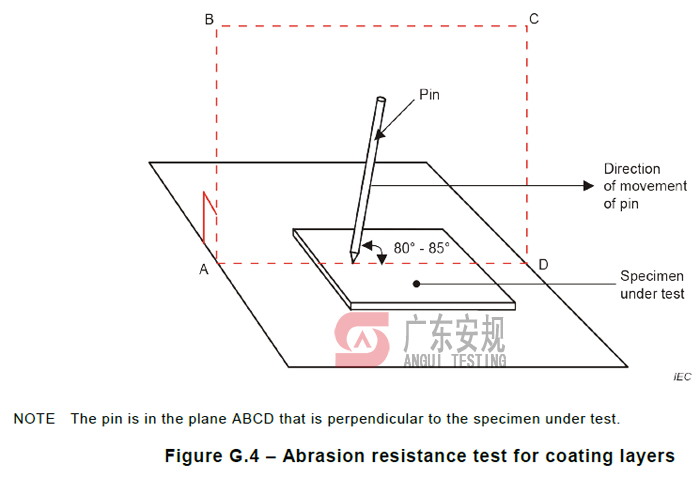 B

C

Pin

Direction of movement of pin

80° - 85°

A

D

Specimen under test

广东安规
ANGUI TESTING

IEC

NOTE The pin is in the plane ABCD that is perpendicular to the specimen under test.

Figure G.4 – Abrasion resistance test for coating layers